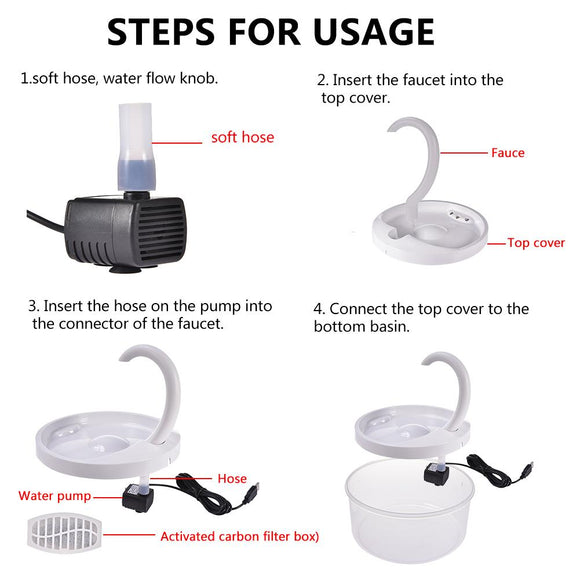 STEPS FOR USAGE

1.soft hose, water flow knob.

soft hose

2. Insert the faucet into the top cover.

Fauce

Top cover

3. Insert the hose on the pump into the connector of the faucet.

Hose

Water pump

Activated carbon filter box)

4. Connect the top cover to the bottom basin.